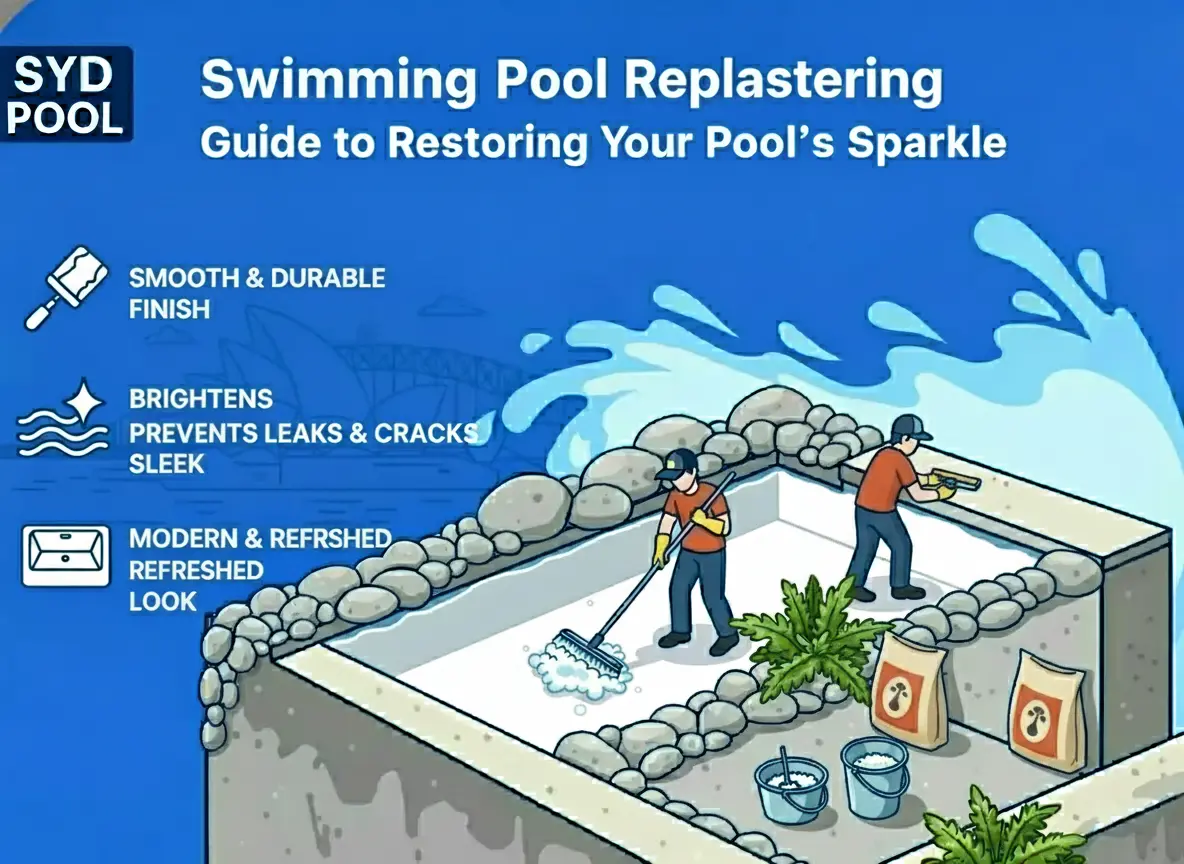 SYD POOL

Swimming Pool Replastering
Guide to Restoring Your Pool's Sparkle

SMOOTH & DURABLE FINISH

BRIGHTENS
PREVENTS LEAKS & CRACKS
SLEEK

MODERN & REFRSHED
REFRESHED
LOOK